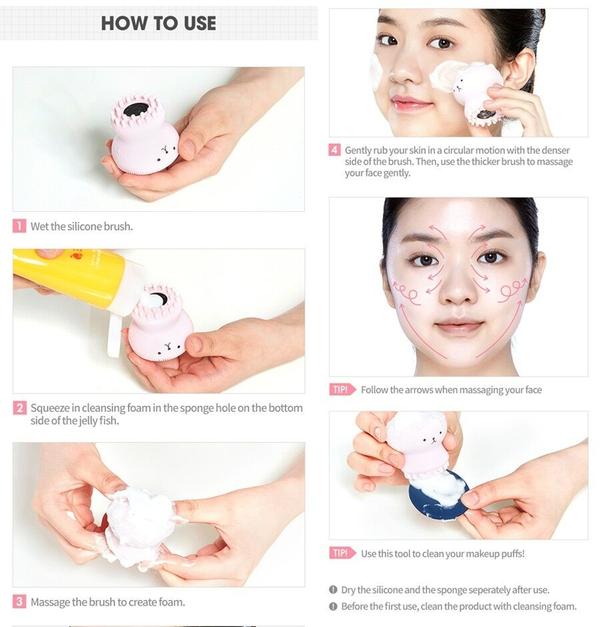 HOW TO USE

1 Wet the silicone brush.

2 Squeeze in cleansing foam in the sponge hole on the bottom side of the jelly fish.

3 Massage the brush to create foam.

4 Gently rub your skin in a circular motion with the denser side of the brush. Then, use the thicker brush to massage your face gently.

TIP! Follow the arrows when massaging your face

TIP! Use this tool to clean your makeup puffs!

Dry the silicone and the sponge seperately after use.

Before the first use, clean the product with cleansing foam.